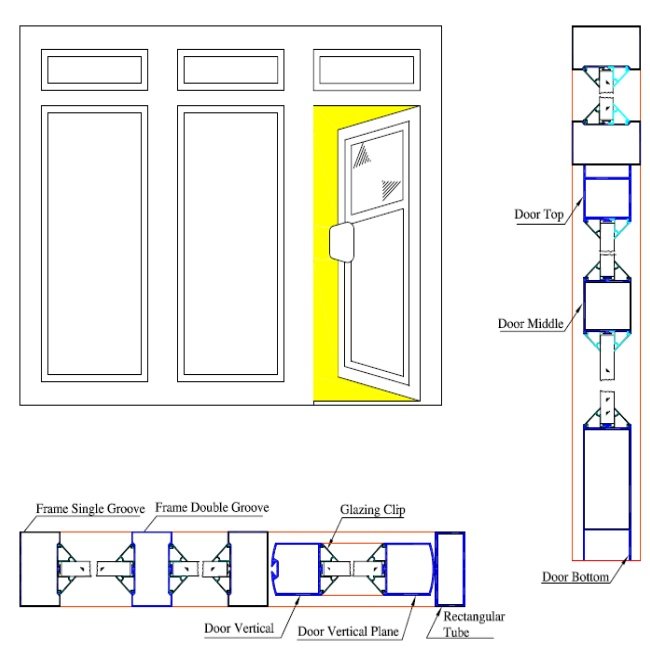 Door Top

Door Middle

Door Bottom

Frame Single Groove

Frame Double Groove

Glazing Clip

Door Vertical

Door Vertical Plane

Rectangular Tube